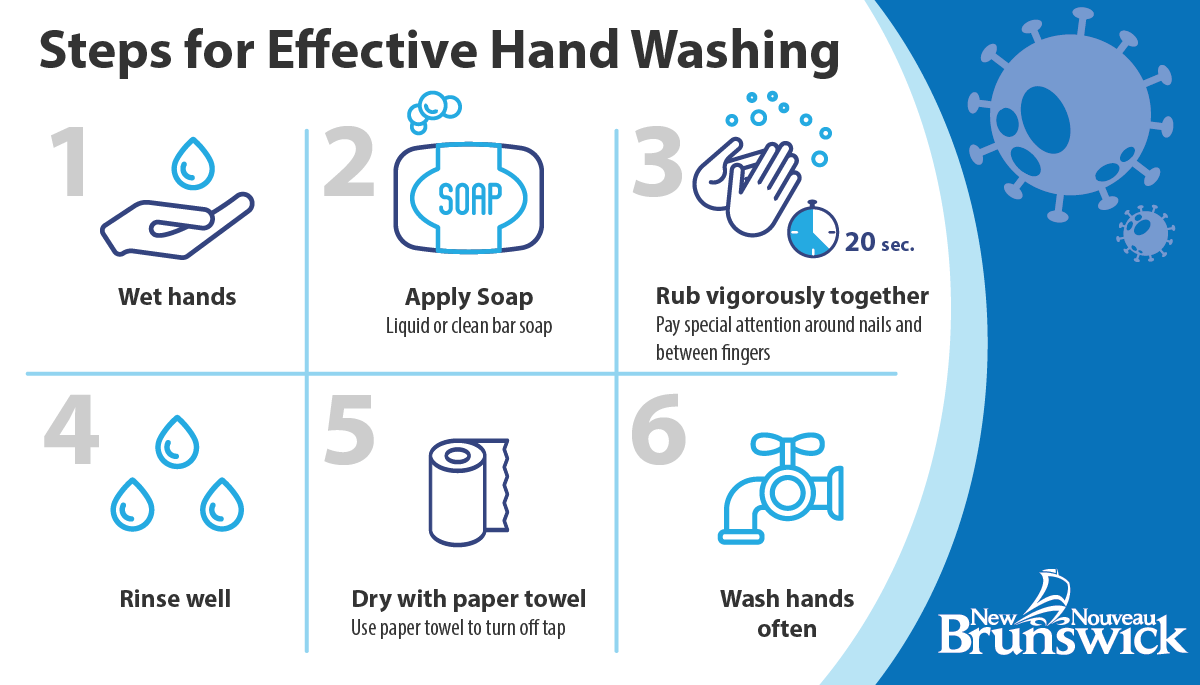 Steps for Effective Hand Washing

1

Wet hands

2

SOAP

Apply Soap
Liquid or clean bar soap

3

20 sec.

Rub vigorously together
Pay special attention around nails and between fingers

4

Rinse well

5

Dry with paper towel
Use paper towel to turn off tap

6

Wash hands often

New Nouveau Brunswick